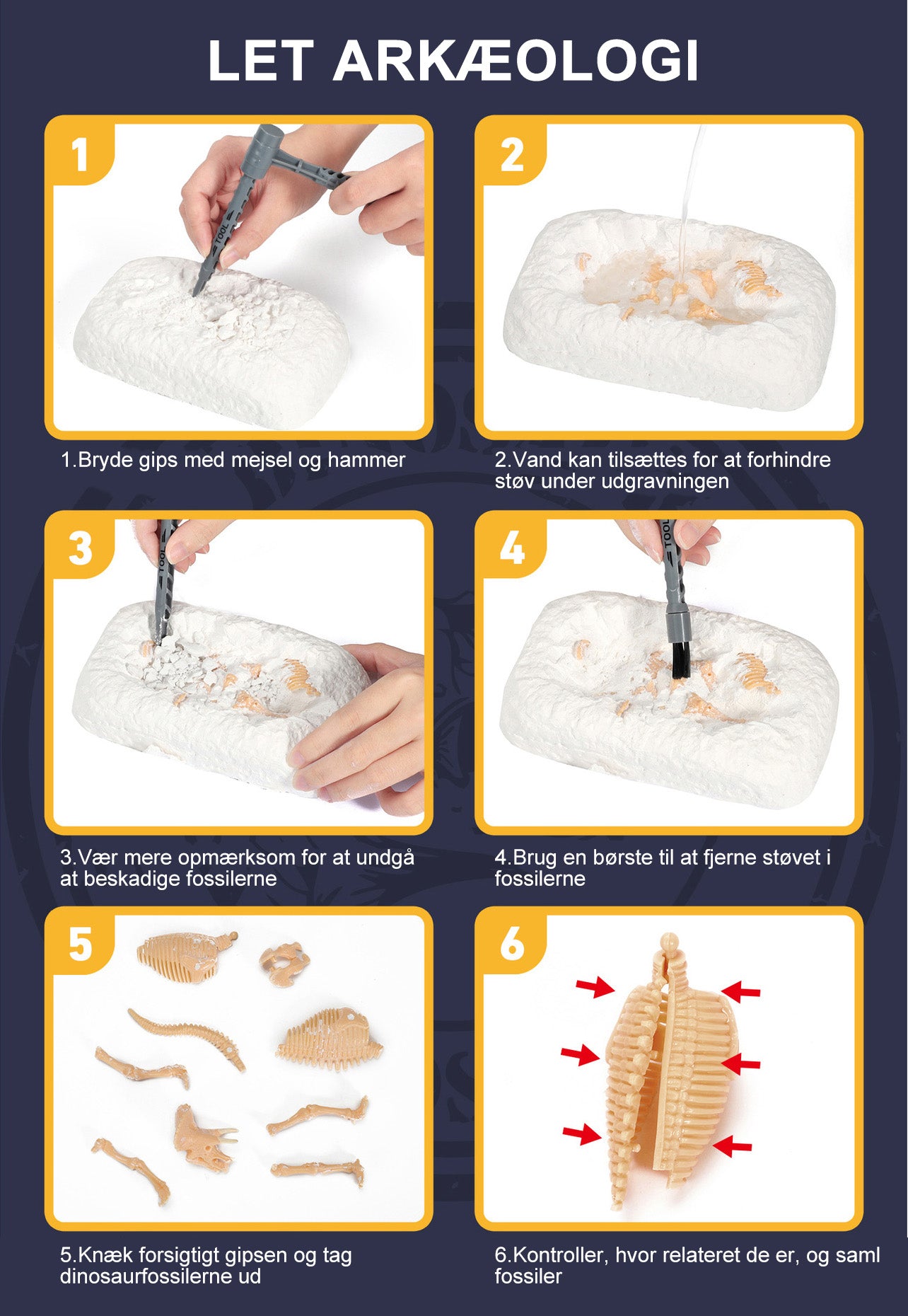 LET ARKÆOLOGI

1

TOOL

1.Bryde gips med mejsel og hammer

2

2.Vand kan tilsættes for at forhindre støv under udgravningen

3

TOOL

3.Vær mere opmærksom for at undgå at beskadige fossilerne

4

TOOL

4.Brug en børste til at fjerne støvet i fossilerne

5

5.Knæk forsigtigt gipsen og tag dinosaurfossilerne ud

6

6.Kontroller, hvor relateret de er, og saml fossiler