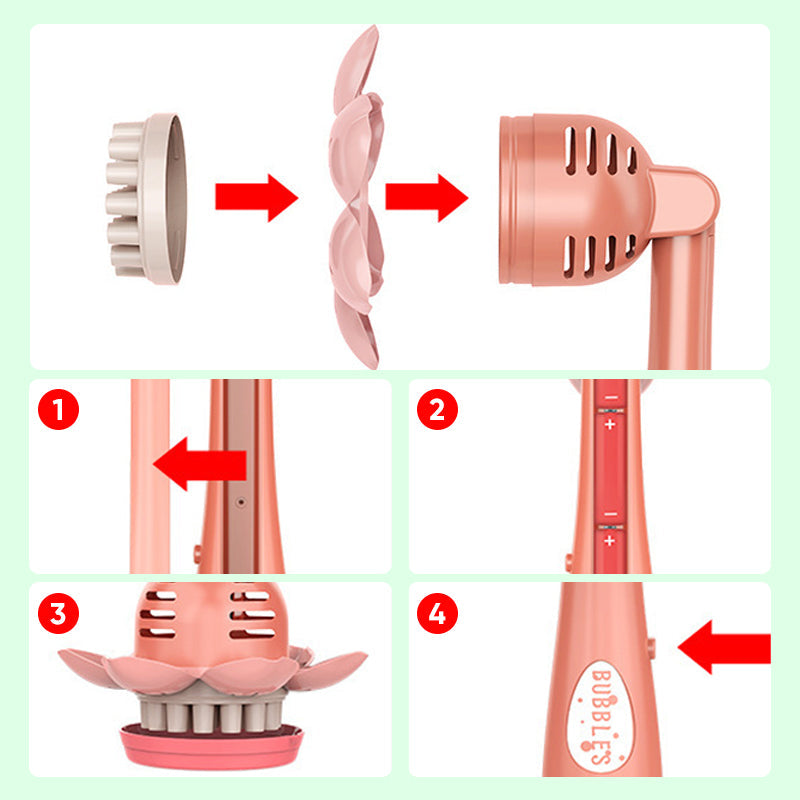 1

2

−
+

−
+

3

4

BUBBLES