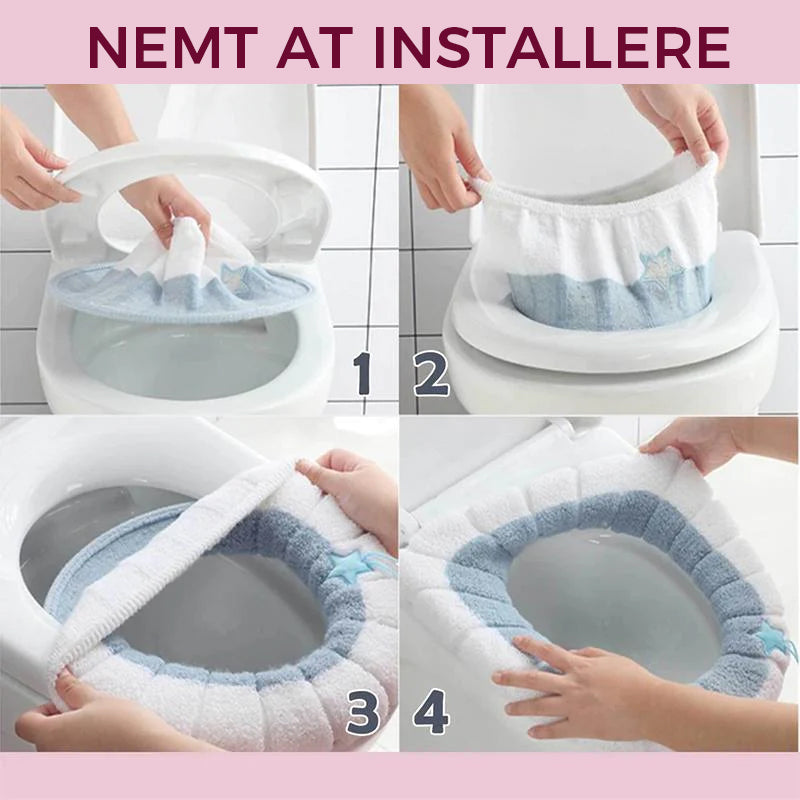 NEMT AT INSTALLERE

1

2

3

4