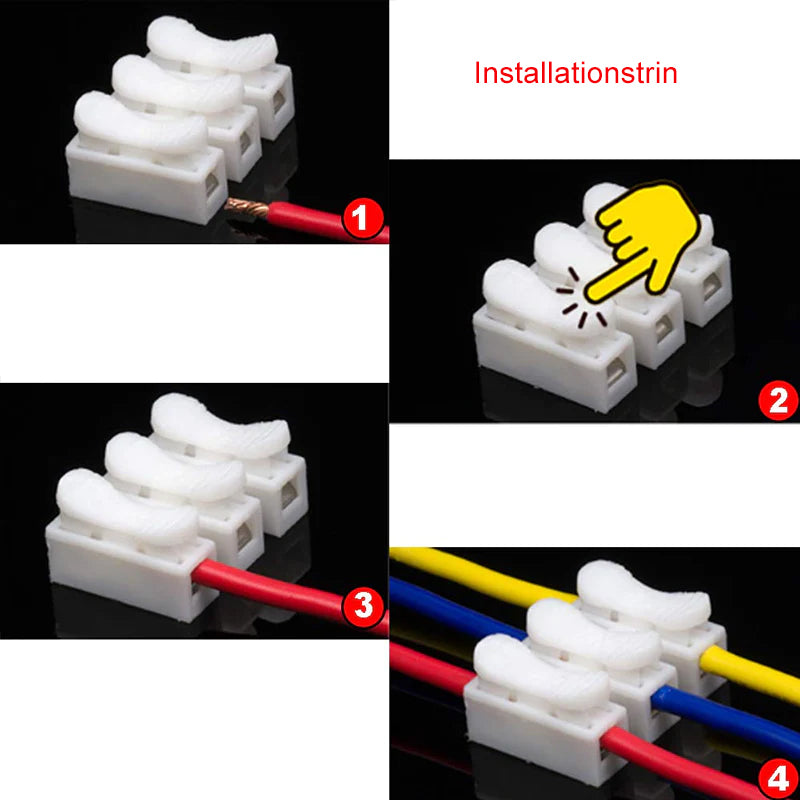 Installationstrin

1

2

3

4