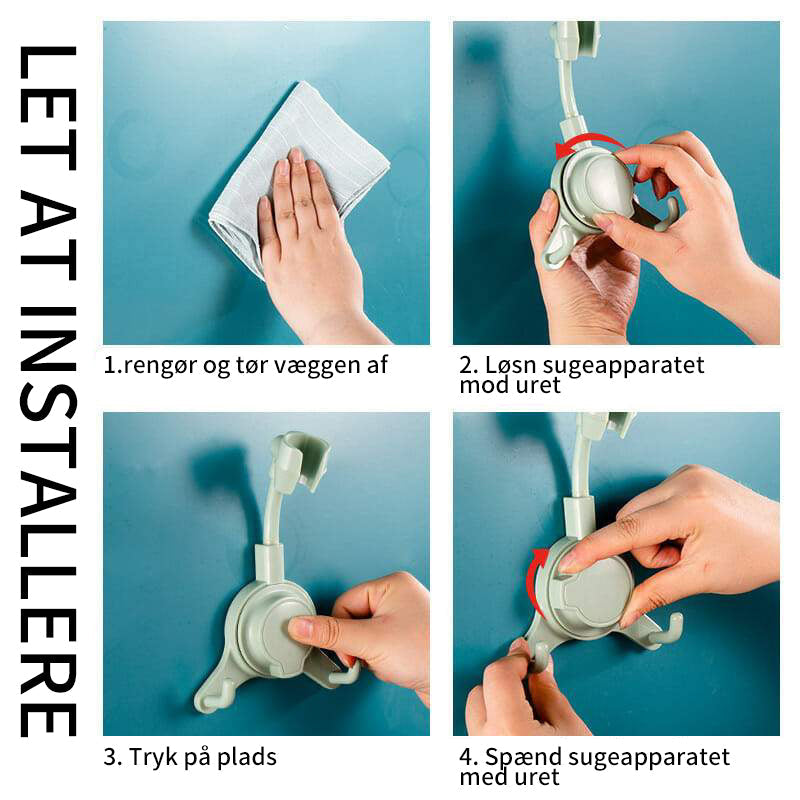 LET AT INSTALLERE

1.rengør og tør væggen af

2. Løsn sugeapparatet mod uret

3. Tryk på plads

4. Spænd sugeapparatet med uret