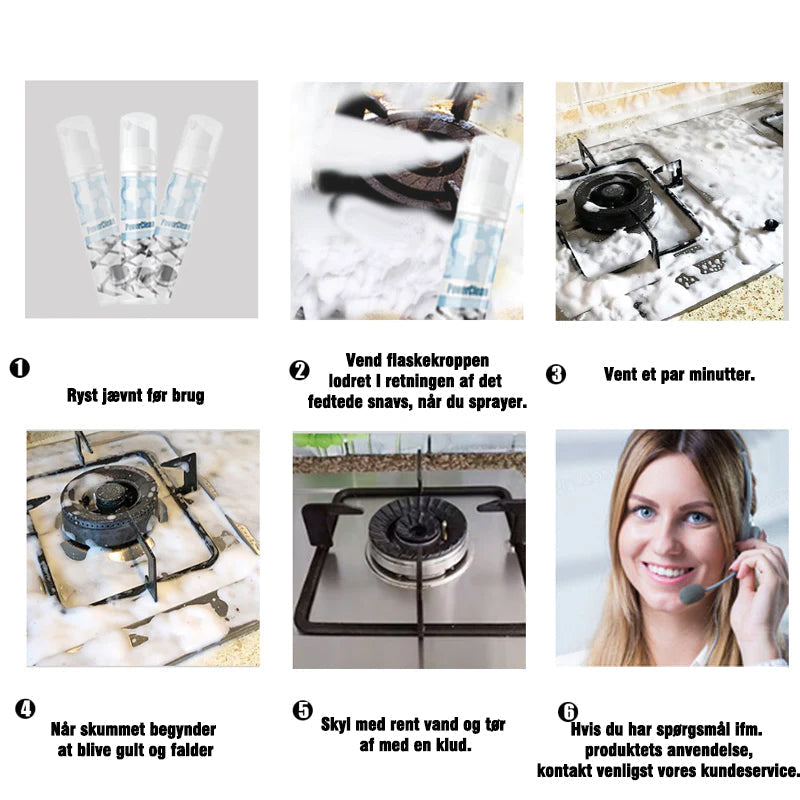 PowerClean

PowerClean

PowerClean

PowerClean

❶

Ryst jævnt før brug

❷

Vend flaskekroppen lodret I retningen af det fedtede snavs, når du sprayer.

❸

Vent et par minutter.

❹

Når skummet begynder at blive gult og falder

❺

Skyl med rent vand og tør af med en klud.

❻

Hvis du har spørgsmål ifm. produktets anvendelse, kontakt venligst vores kundeservice.