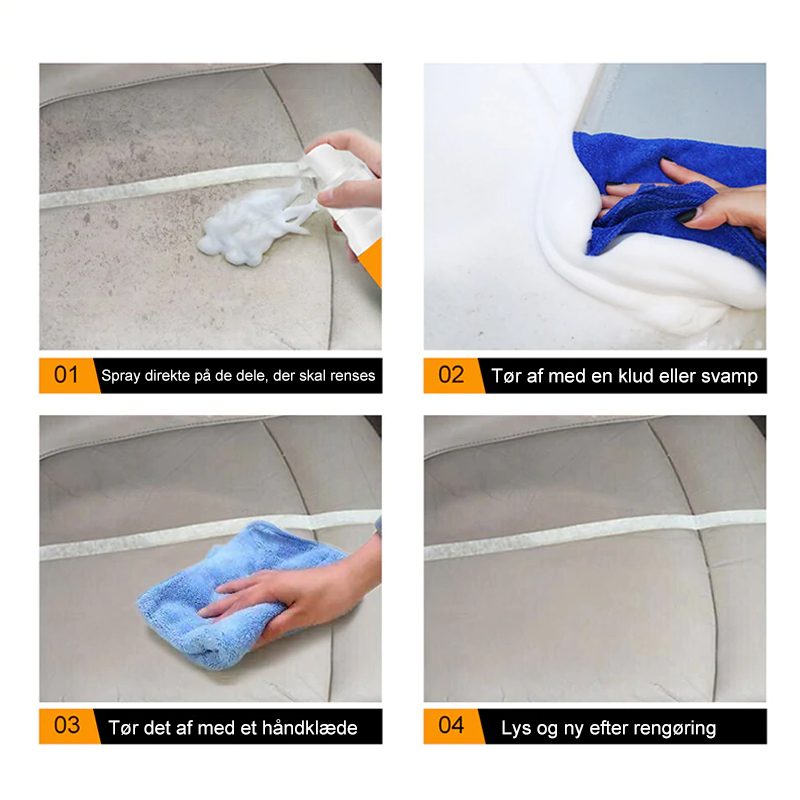 01 Spray direkte på de dele, der skal renses

02 Tør af med en klud eller svamp

03 Tør det af med et håndklæde

04 Lys og ny efter rengøring