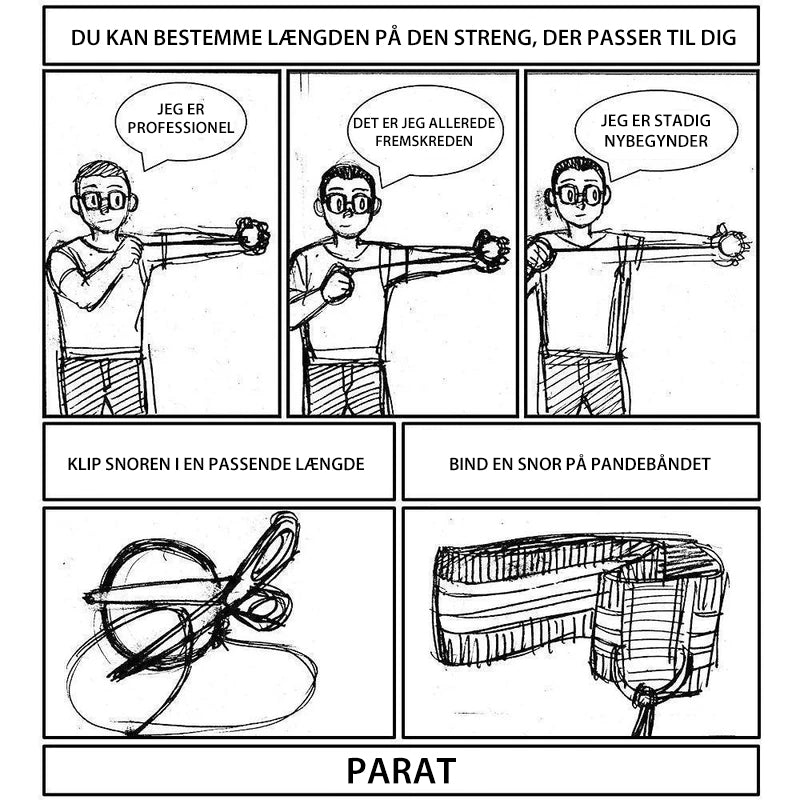 DU KAN BESTEMME LÆNGDEN PÅ DEN STRENG, DER PASSER TIL DIG

JEG ER PROFESSIONEL

DET ER JEG ALLEREDE FREMSKREDEN

JEG ER STADIG NYBEGYNDER

KLIP SNOREN I EN PASSENDE LÆNGDE

BIND EN SNOR PÅ PANDEBÅNDET

PARAT