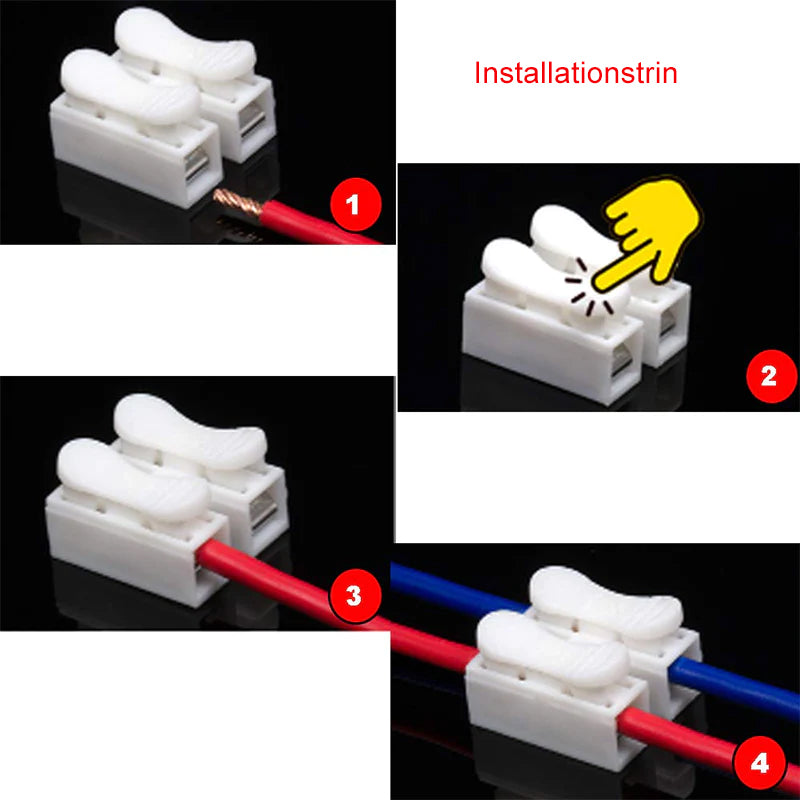 Installationstrin

1

2

3

4