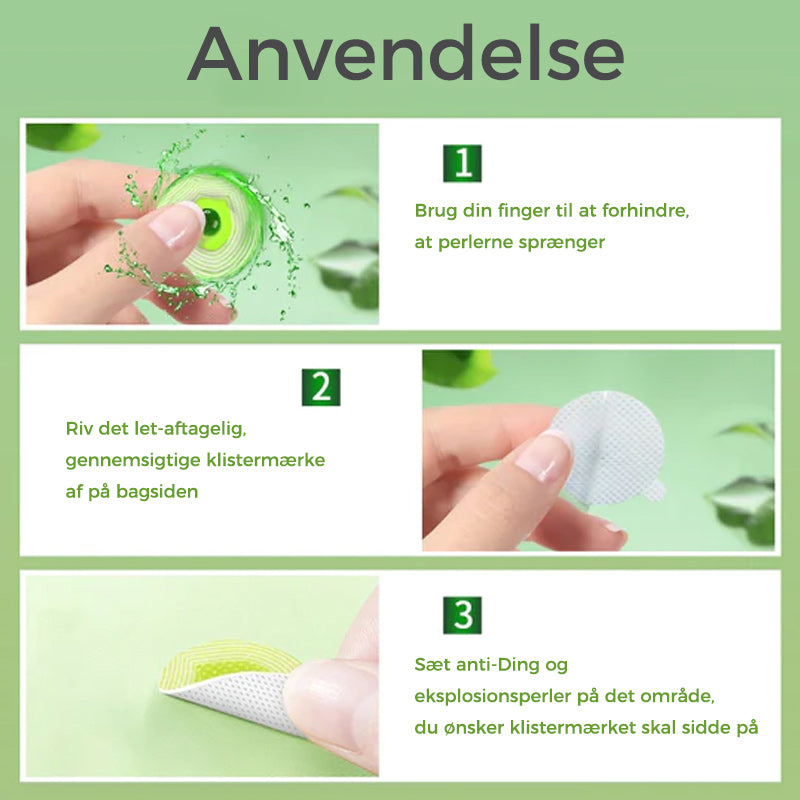 Anvendelse

1

Brug din finger til at forhindre, at perlerne sprænger

2

Riv det let-aftagelig, gennemsigtige klistermærke af på bagsiden

3

Sæt anti-Ding og eksplosionsperler på det område, du ønsker klistermærket skal sidde på