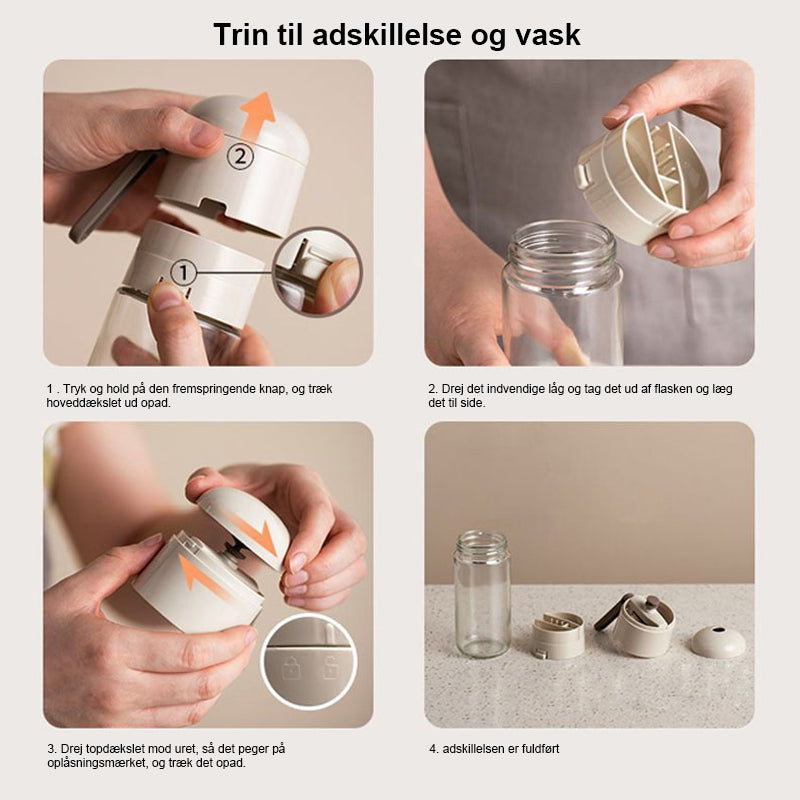 Trin til adskillelse og vask

2

1

1 . Tryk og hold på den fremspringende knap, og træk hoveddækslet ud opad.

2. Drej det indvendige låg og tag det ud af flasken og læg det til side.

3. Drej topdækslet mod uret, så det peger på oplåsningsmærket, og træk det opad.

4. adskillelsen er fuldført