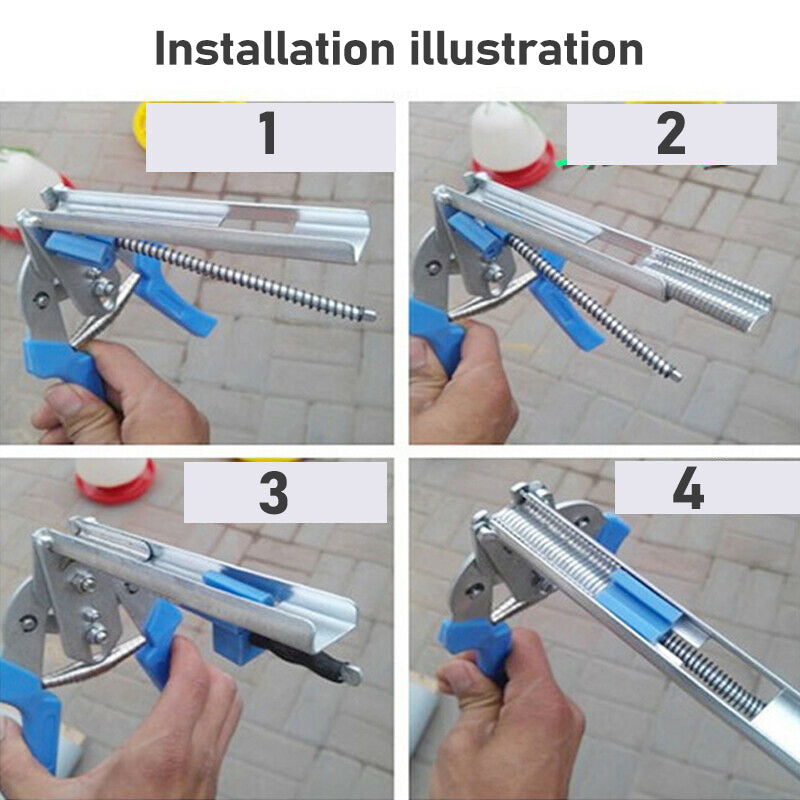 Installation illustration

1

2

3

4