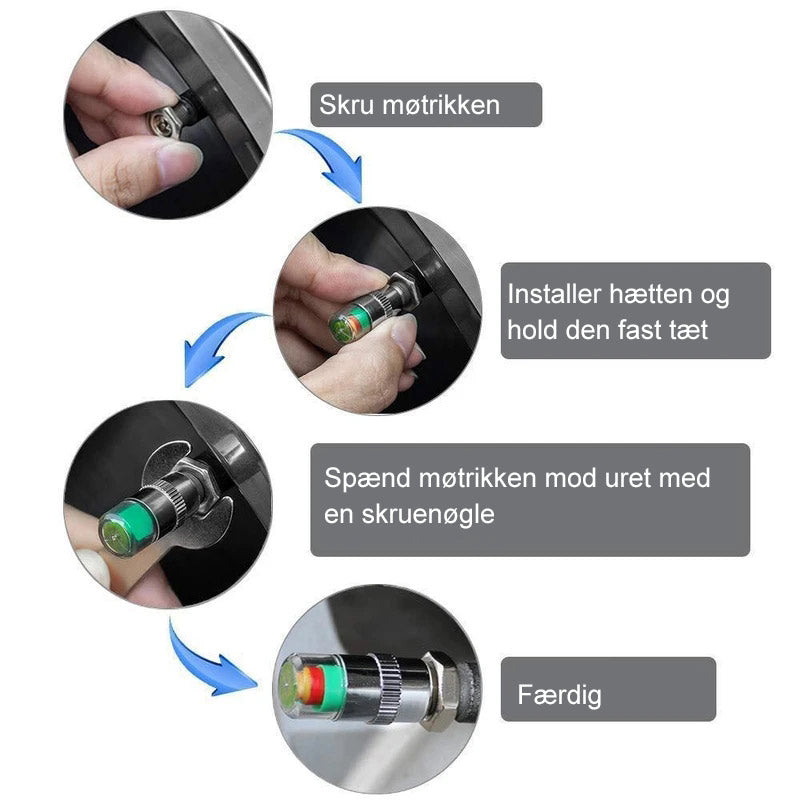 Skru møtrikken

Installer hætten og hold den fast tæt

Spænd møtrikken mod uret med en skruenøgle

Færdig