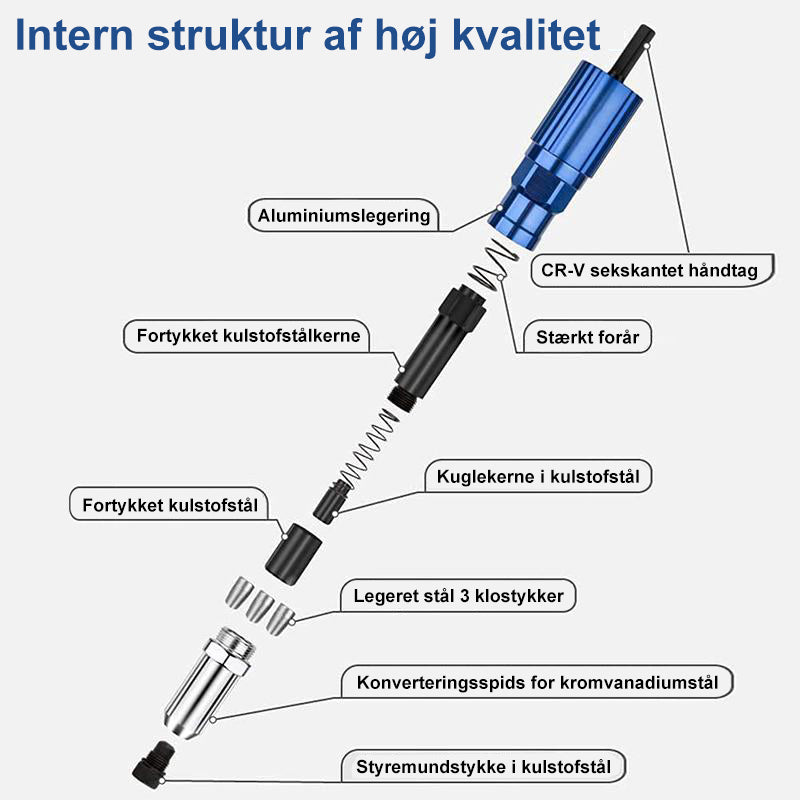 Intern struktur af høj kvalitet

Aluminiumslegering

CR-V sekskantet håndtag

Fortykket kulstofstålkerne

Stærkt forår

Kuglekerne i kulstofstål

Fortykket kulstofstål

Legeret stål 3 klostykker

Konverteringsspids for kromvanadiumstål

Styremundstykke i kulstofstål