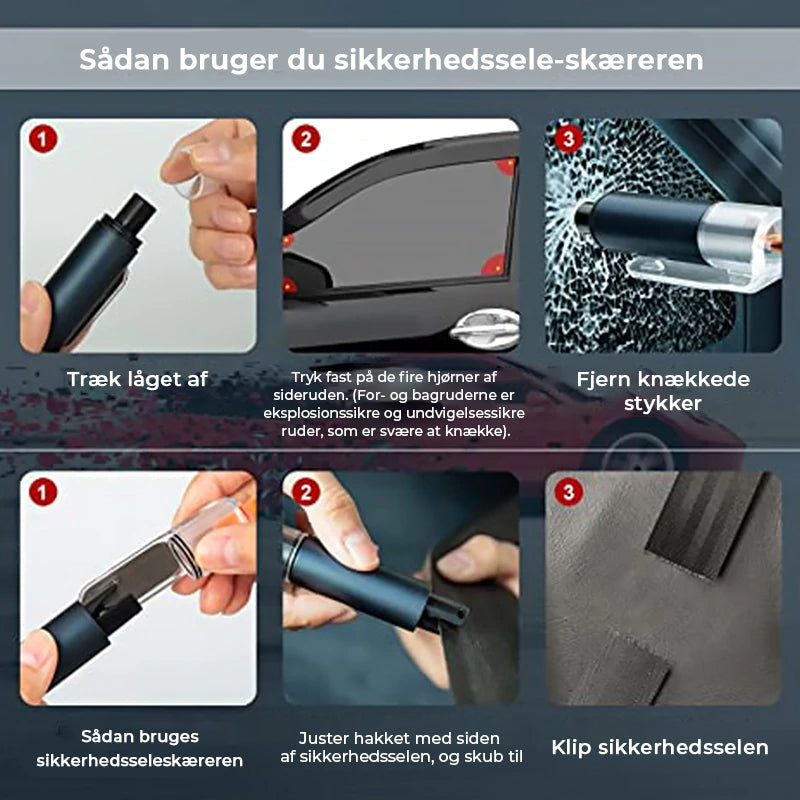 Sådan bruger du sikkerhedssele-skæreren

1

Træk låget af

2

Tryk fast på de fire hjørner af sideruden. (For- og bagruderne er eksplosionssikre og undvigelsessikre ruder, som er svære at knække).

3

Fjern knækkede stykker

1

Sådan bruges sikkerhedsseleskæreren

2

Juster hakket med siden af sikkerhedsselen, og skub til

3

Klip sikkerhedsselen