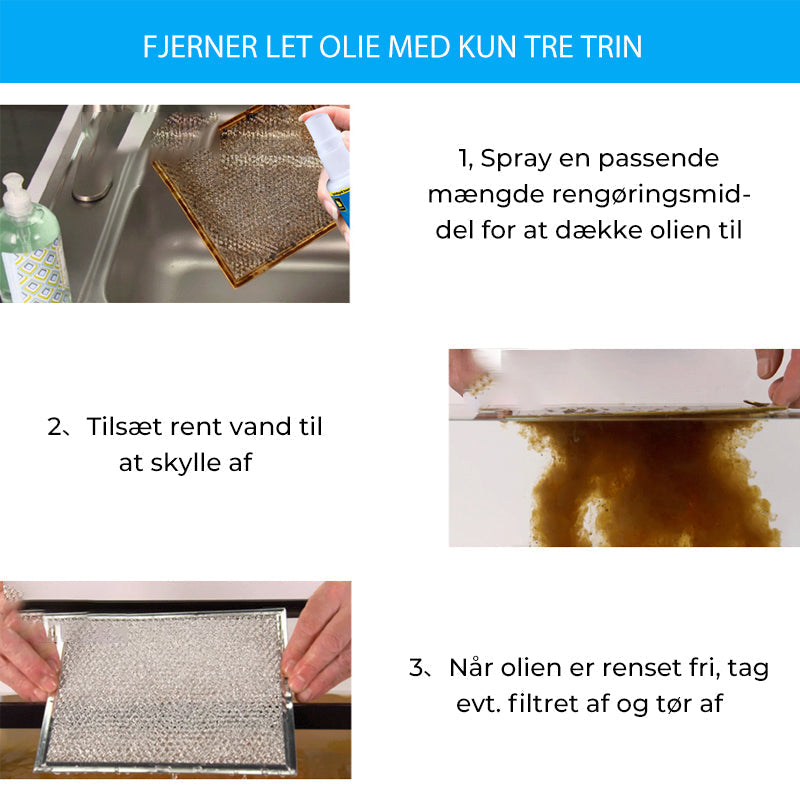 FJERNER LET OLIE MED KUN TRE TRIN

1, Spray en passende mængde rengøringsmiddel for at dække olien til

2、Tilsæt rent vand til at skylle af

3、Når olien er renset fri, tag evt. filtret af og tør af