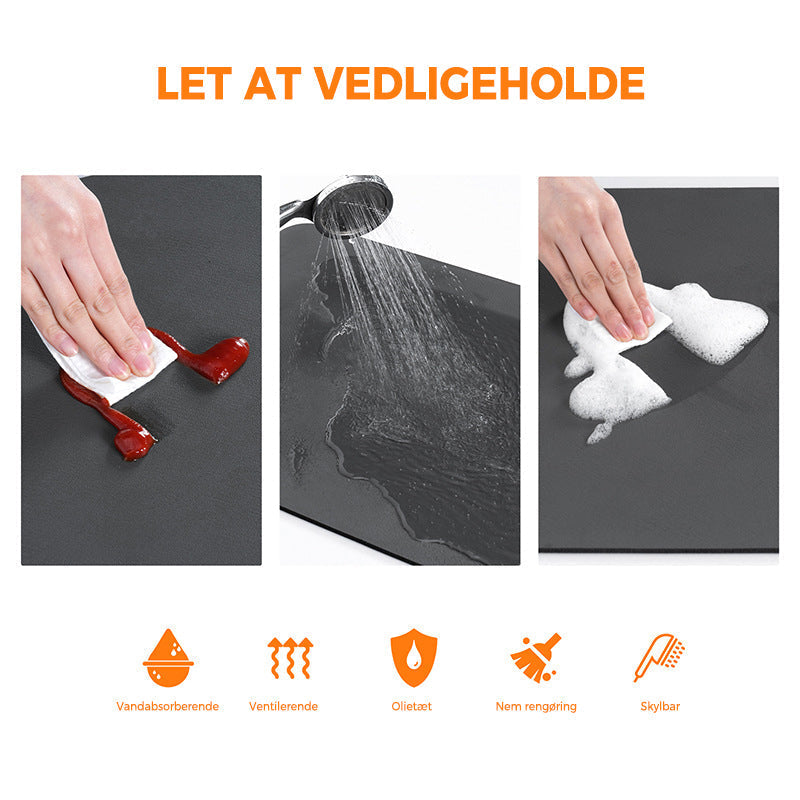 LET AT VEDLIGEHOLDE

Vandabsorberende

Ventilerende

Olietæt

Nem rengøring

Skylbar