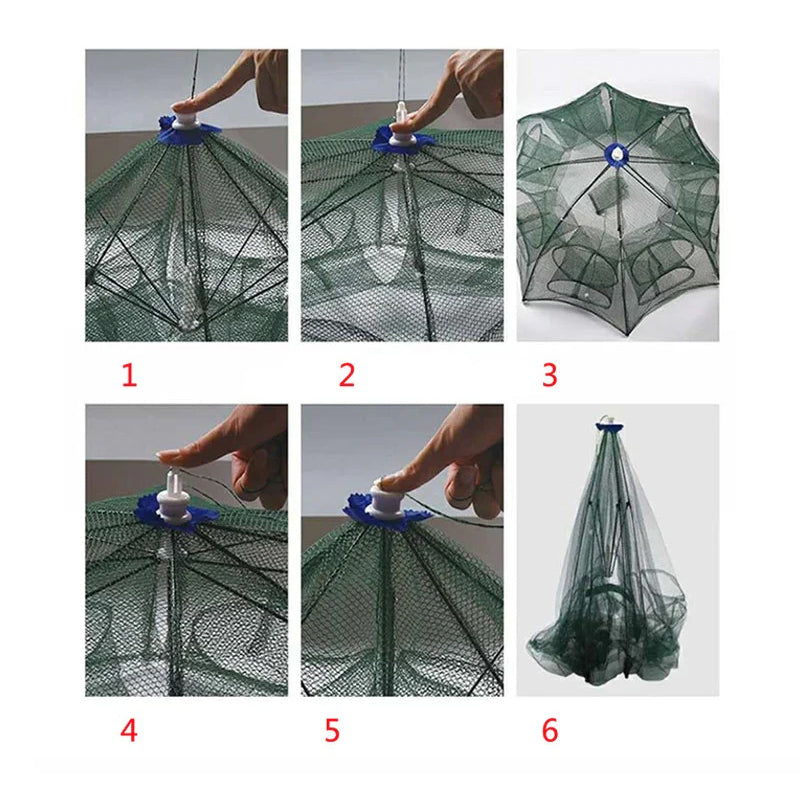 1 2 3

4 5 6