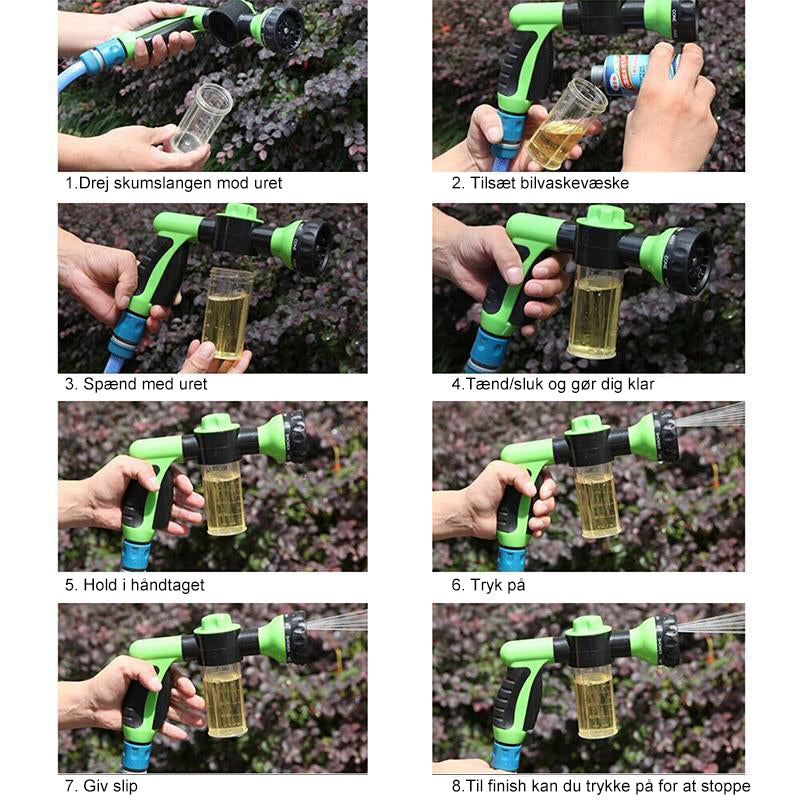 1.Drej skumslangen mod uret

2. Tilsæt bilvaskevæske

3. Spænd med uret

4.Tænd/sluk og gør dig klar

5. Hold i håndtaget

6. Tryk på

7. Giv slip

8.Til finish kan du trykke på for at stoppe