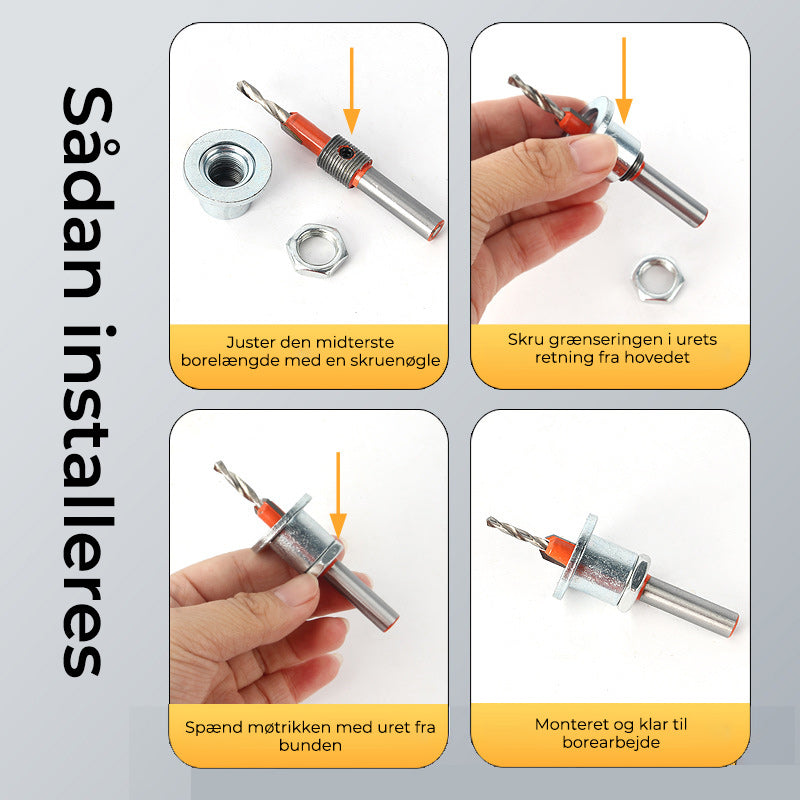 Sådan installeres

Juster den midterste borelængde med en skruenøgle

Skru grænseringen i urets retning fra hovedet

Spænd møtrikken med uret fra bunden

Monteret og klar til borearbejde