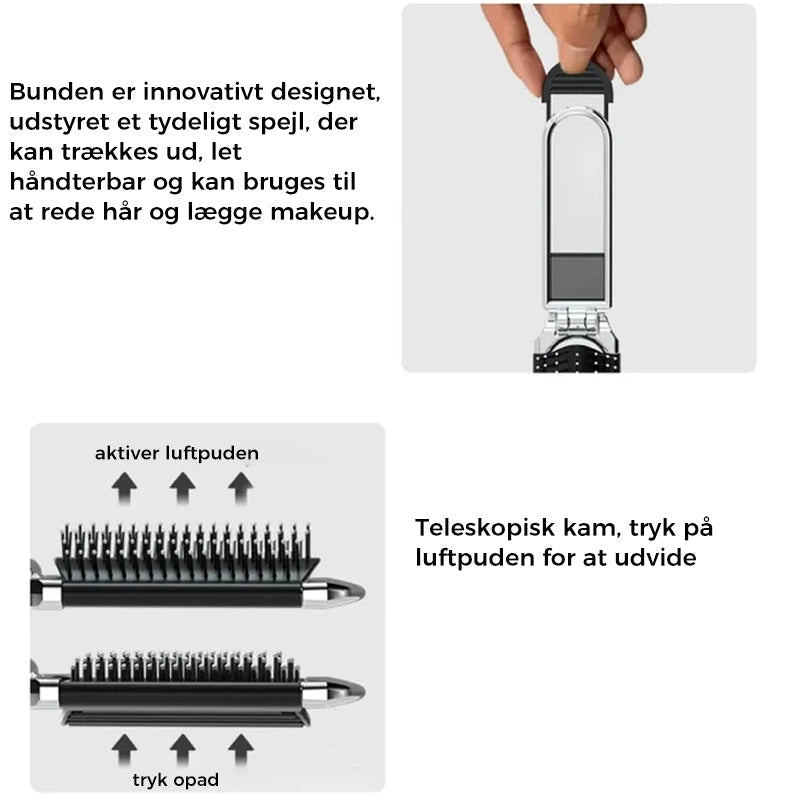 Bunden er innovativt designet, udstyret et tydeligt spejl, der kan trækkes ud, let håndterbar og kan bruges til at rede hår og lægge makeup.

aktiver luftpuden

tryk opad

Teleskopisk kam, tryk på luftpuden for at udvide