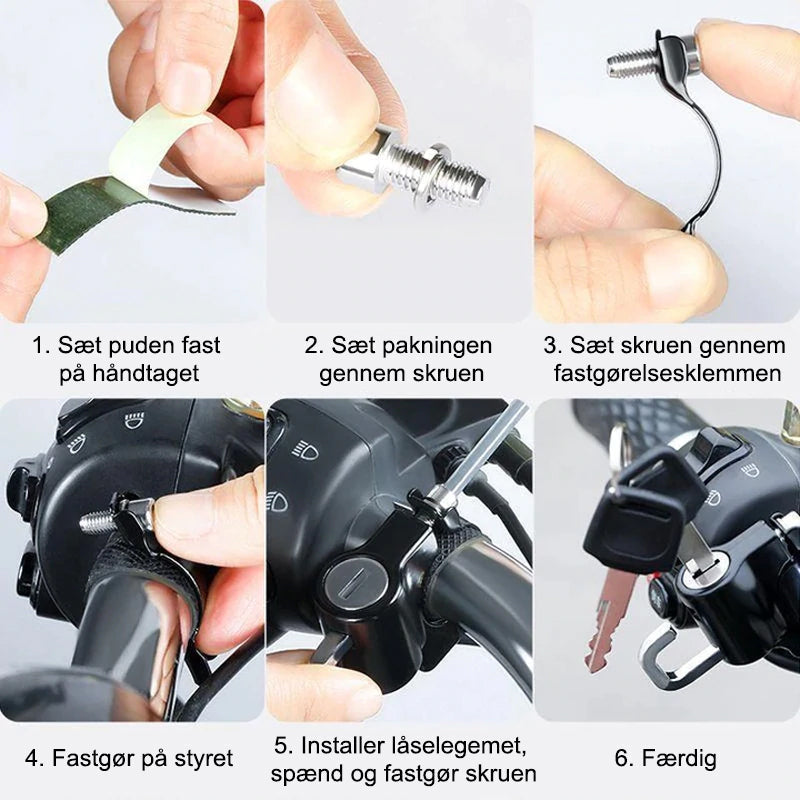 1. Sæt puden fast på håndtaget

2. Sæt pakningen gennem skruen

3. Sæt skruen gennem fastgørelsesklemmen

4. Fastgør på styret

5. Installer låselegemet, spænd og fastgør skruen

6. Færdig