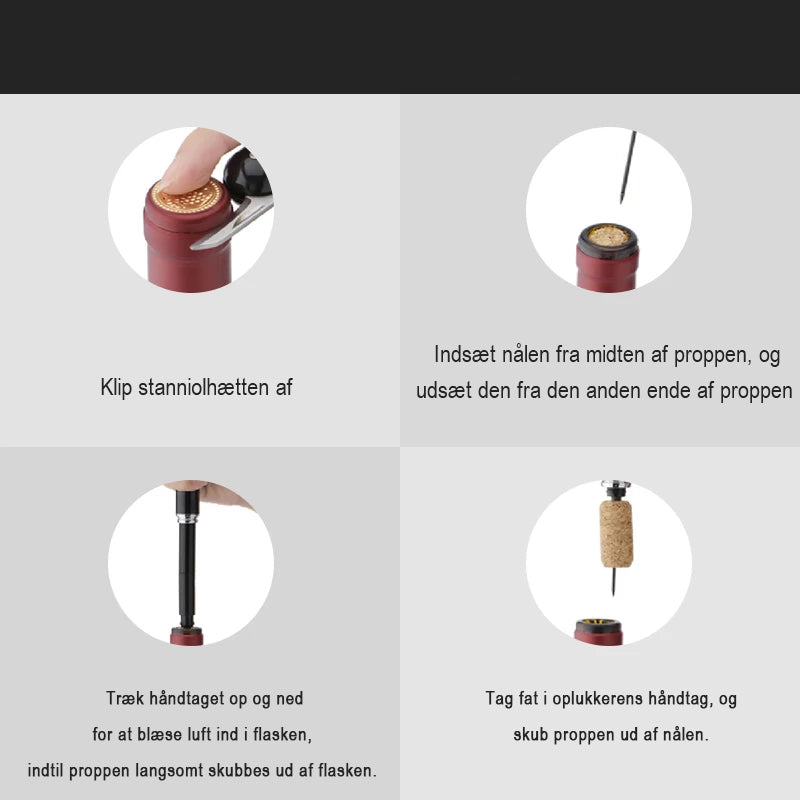 Klip stanniolhætten af

Indsæt nålen fra midten af proppen, og udsæt den fra den anden ende af proppen

Træk håndtaget op og ned for at blæse luft ind i flasken, indtil proppen langsomt skubbes ud af flasken.

Tag fat i oplukkerens håndtag, og skub proppen ud af nålen.