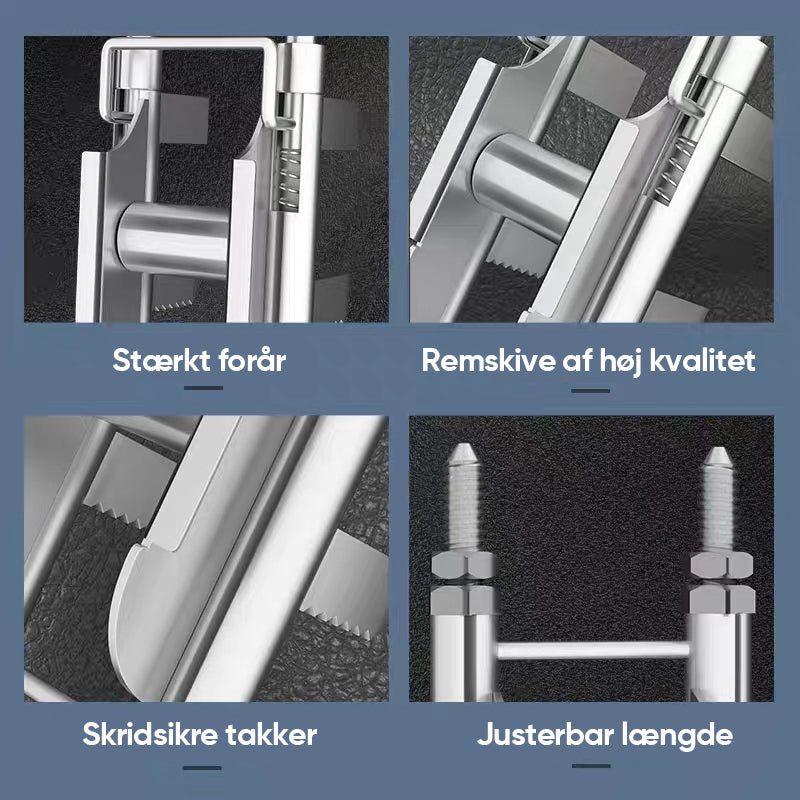 Stærkt forår

Remskive af høj kvalitet

Skridsikre takker

Justerbar længde