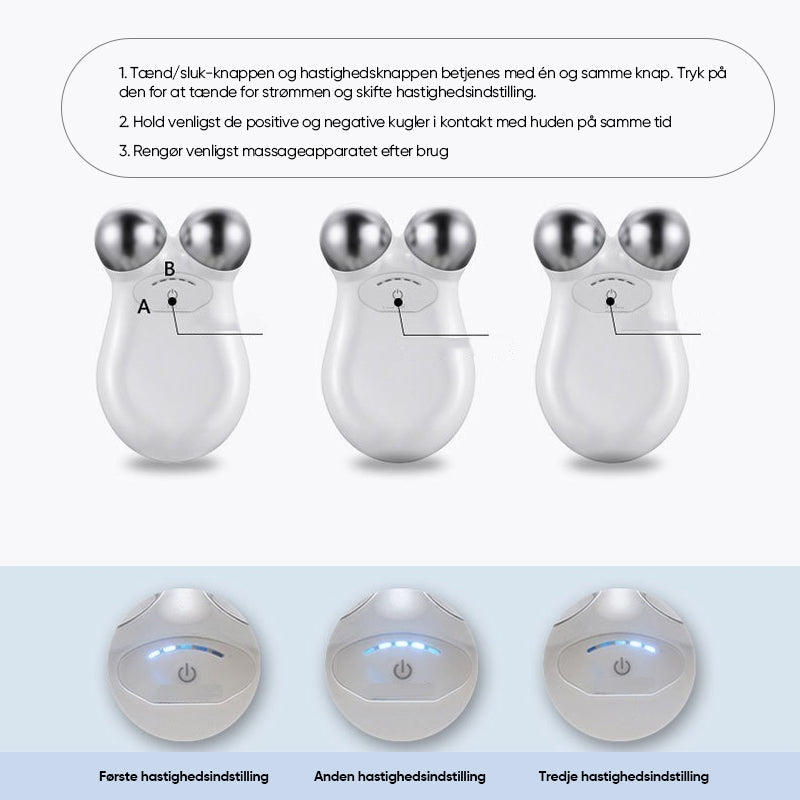 1. Tænd/sluk-knappen og hastighedsknappen betjenes med én og samme knap. Tryk på den for at tænde for strømmen og skifte hastighedsindstilling.

2. Hold venligst de positive og negative kugler i kontakt med huden på samme tid

3. Rengør venligst massageapparatet efter brug

B
A

Første hastighedsindstilling

Anden hastighedsindstilling

Tredje hastighedsindstilling