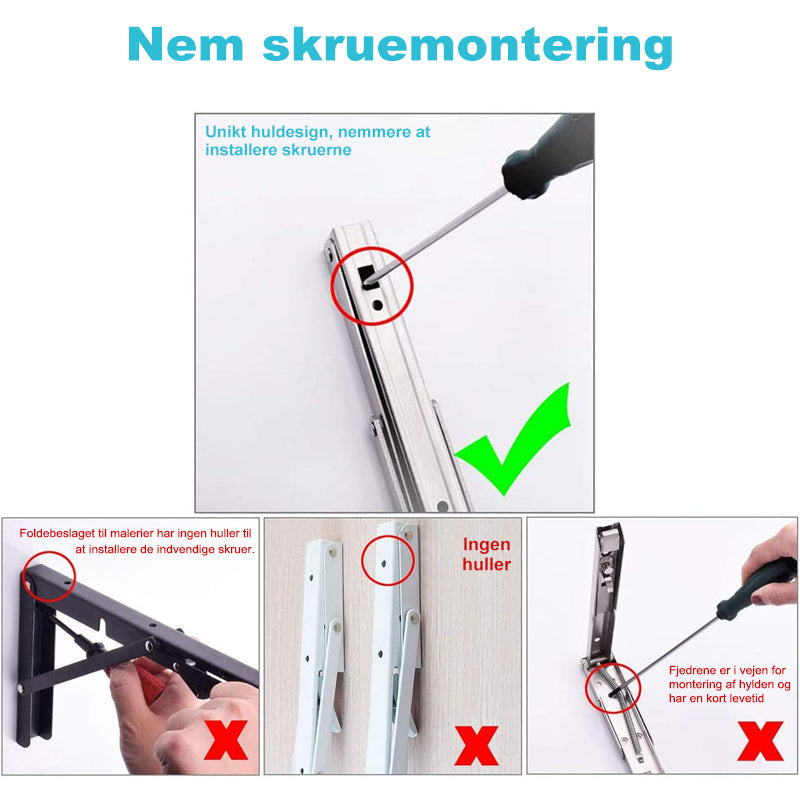 Nem skruemontering

Unikt huldesign, nemmere at installere skruerne

Foldebeslaget til malerier har ingen huller til at installere de indvendige skruer.

Ingen huller

Fjedrene er i vejen for montering af hylden og har en kort levetid