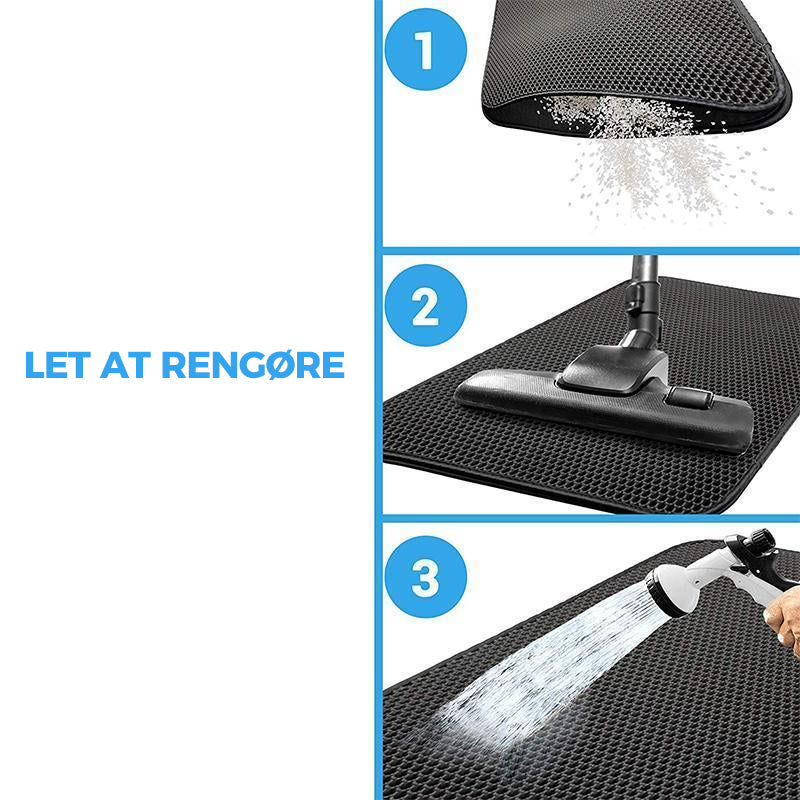 LET AT RENGØRE

1

2

3