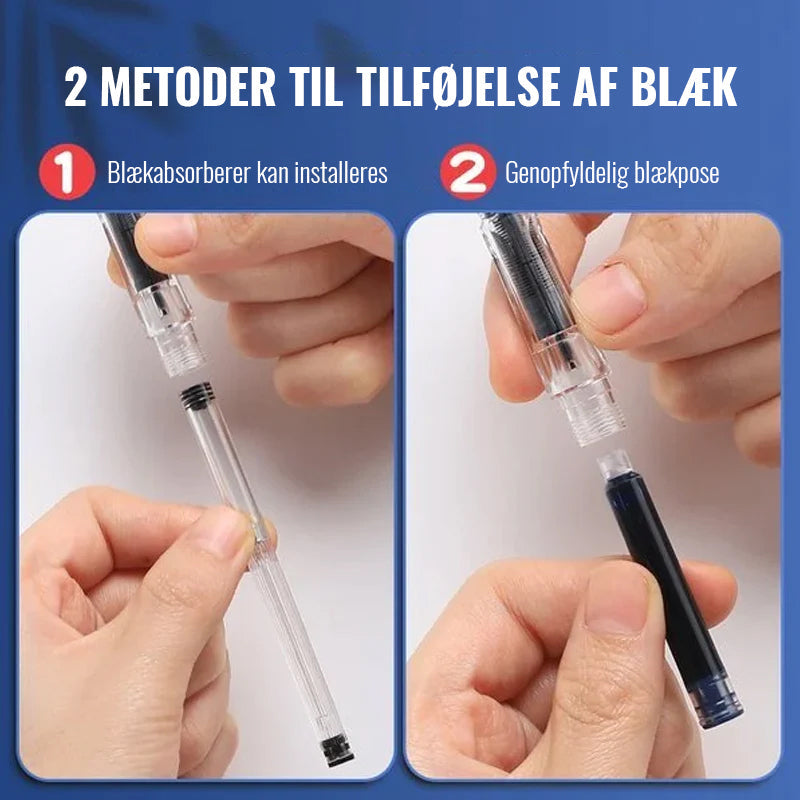 2 METODER TIL TILFØJELSE AF BLÆK

1 Blækabsorberer kan installeres

2 Genopfyldelig blækpose