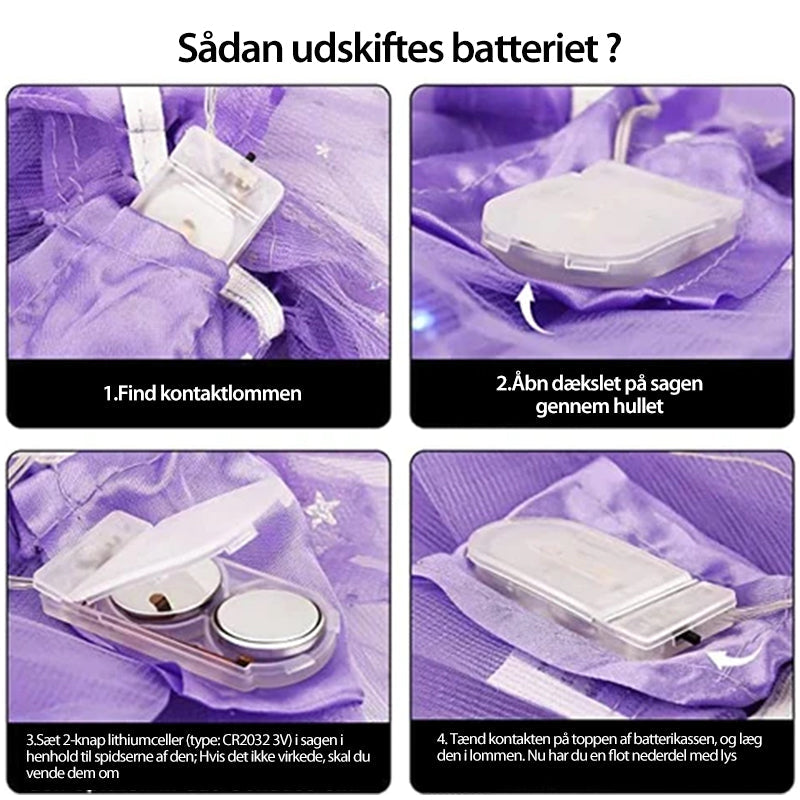 Sådan udskiftes batteriet ?

1.Find kontaktlommen

2.Åbn dækslet på sagen gennem hullet

3.Sæt 2-knap lithiumceller (type: CR2032 3V) i sagen i henhold til spidserne af den; Hvis det ikke virkede, skal du vende dem om

4. Tænd kontakten på toppen af batterikassen, og læg den i lommen. Nu har du en flot nederdel med lys