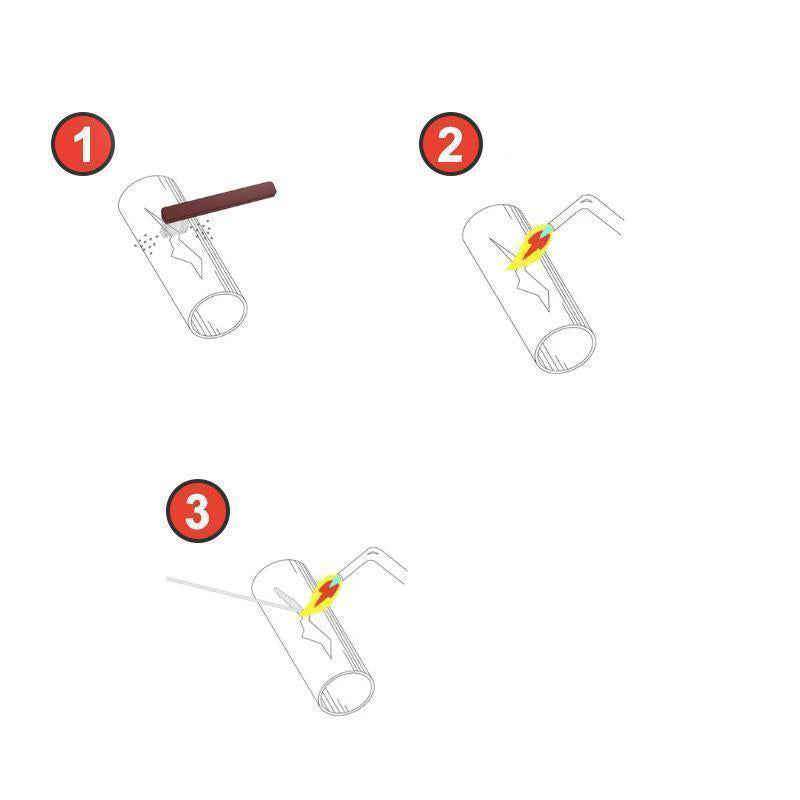 1

2

3