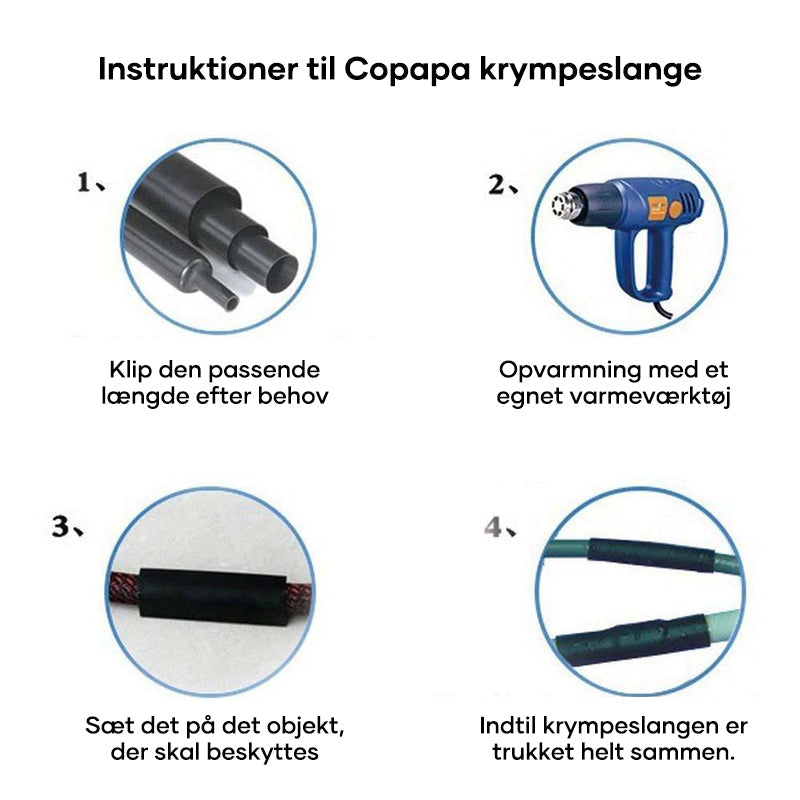 Instruktioner til Copapa krympeslange

1、

Klip den passende længde efter behov

2、

Opvarmning med et egnet varmeværktøj

3、

Sæt det på det objekt, der skal beskyttes

4、

Indtil krympeslangen er trukket helt sammen.