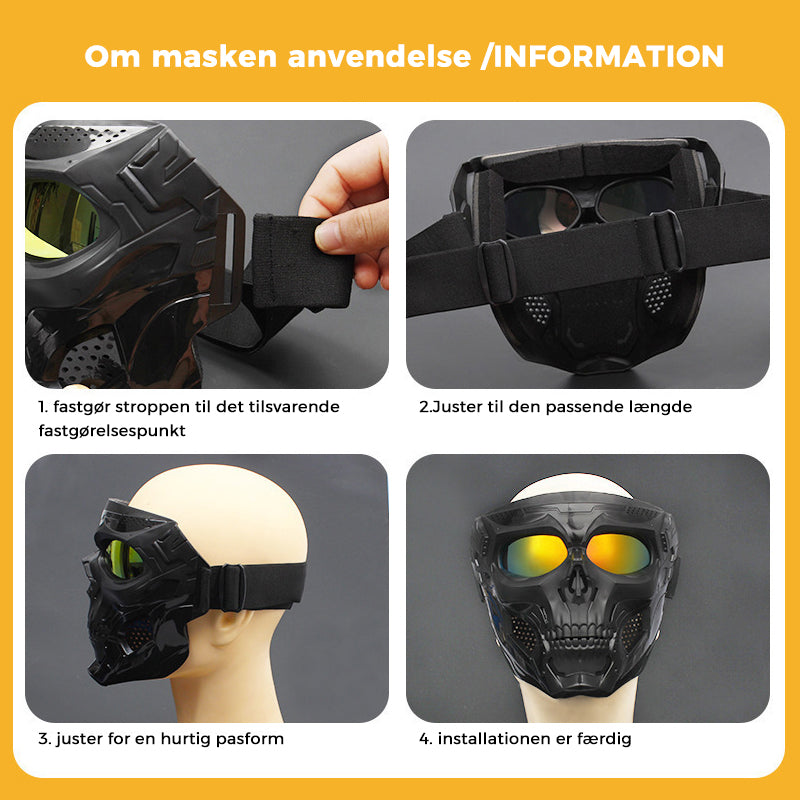 Om masken anvendelse /INFORMATION

1. fastgør stroppen til det tilsvarende fastgørelsespunkt

2.Juster til den passende længde

3. juster for en hurtig pasform

4. installationen er færdig