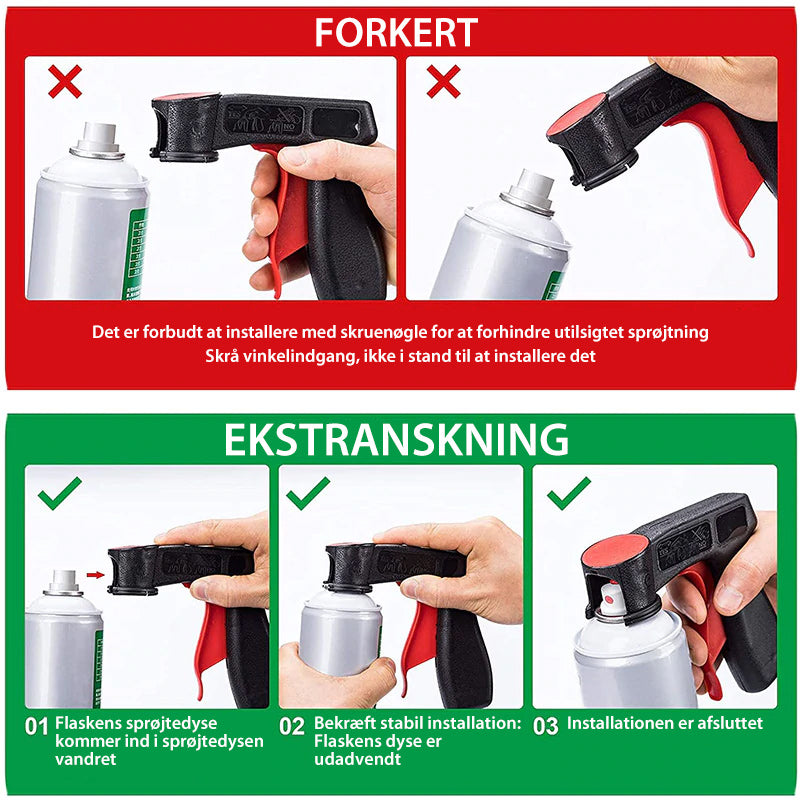 FORKERT

Det er forbudt at installere med skruenøgle for at forhindre utilsigtet sprøjtning
Skrå vinkelindgang, ikke i stand til at installere det

EKSTRANSKNING

01 Flaskens sprøjtedyse kommer ind i sprøjtedysen vandret

02 Bekræft stabil installation: Flaskens dyse er udadvendt

03 Installationen er afsluttet