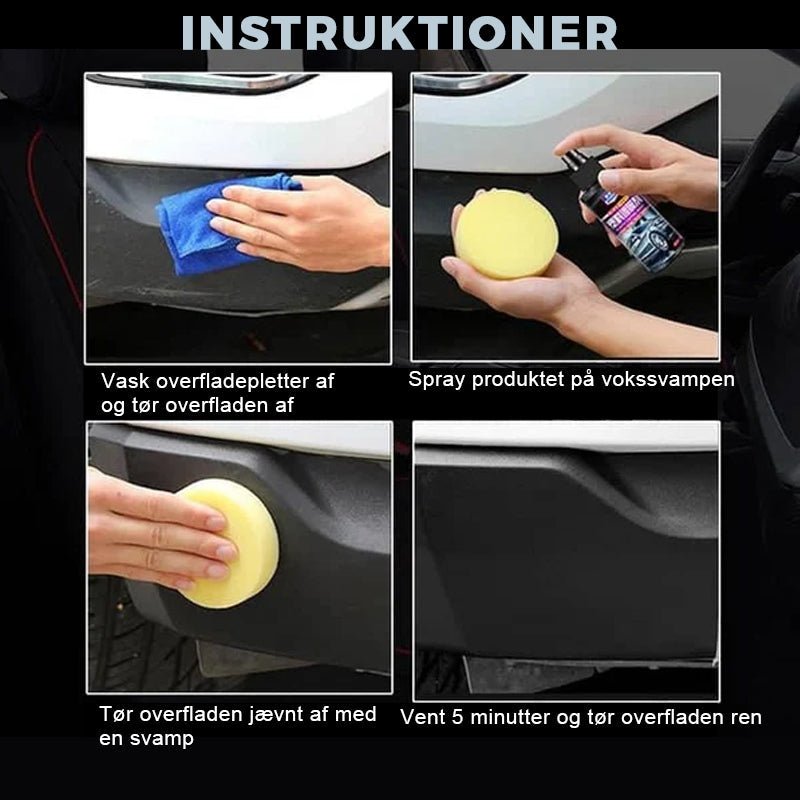 INSTRUKTIONER

Vask overfladepletter af og tør overfladen af

Spray produktet på vokssvampen

Tør overfladen jævnt af med en svamp

Vent 5 minutter og tør overfladen ren