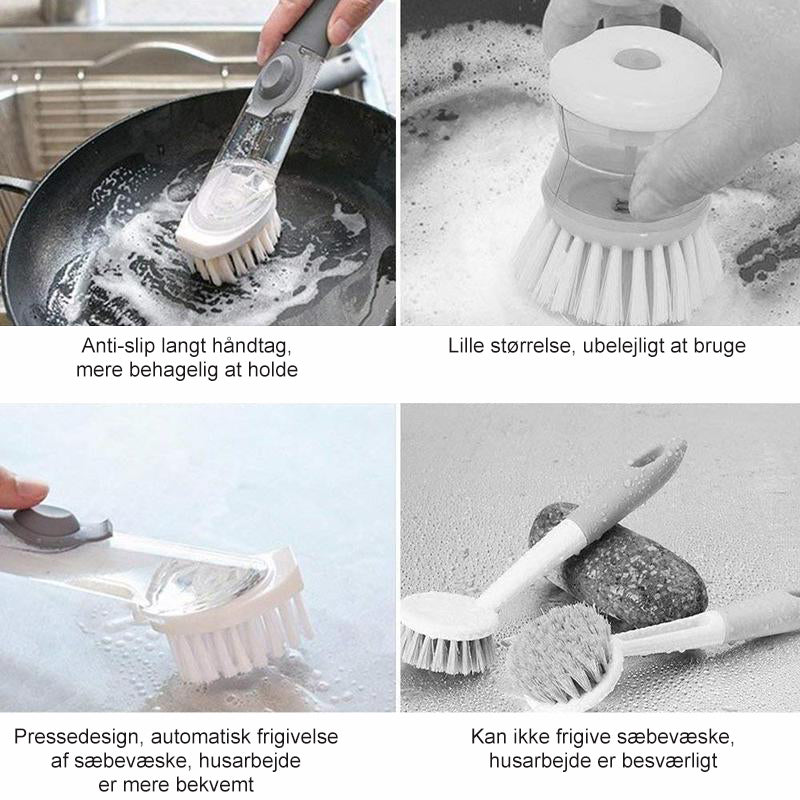 Anti-slip langt håndtag, mere behagelig at holde

Lille størrelse, ubelejligt at bruge

Pressedesign, automatisk frigivelse af sæbevæske, husarbejde er mere bekvemt

Kan ikke frigive sæbevæske, husarbejde er besværligt