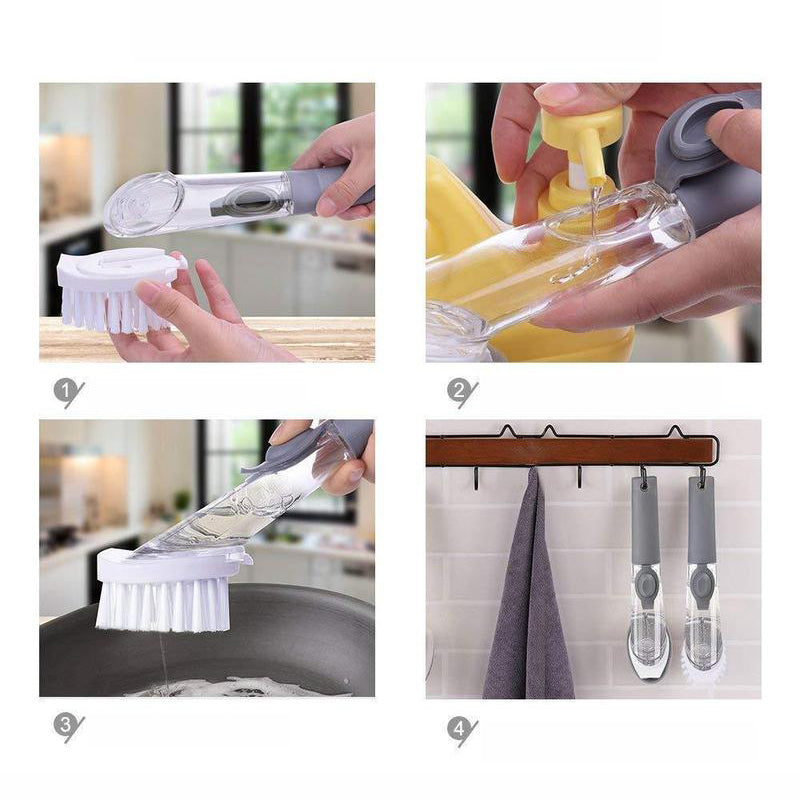 1

2

3

4