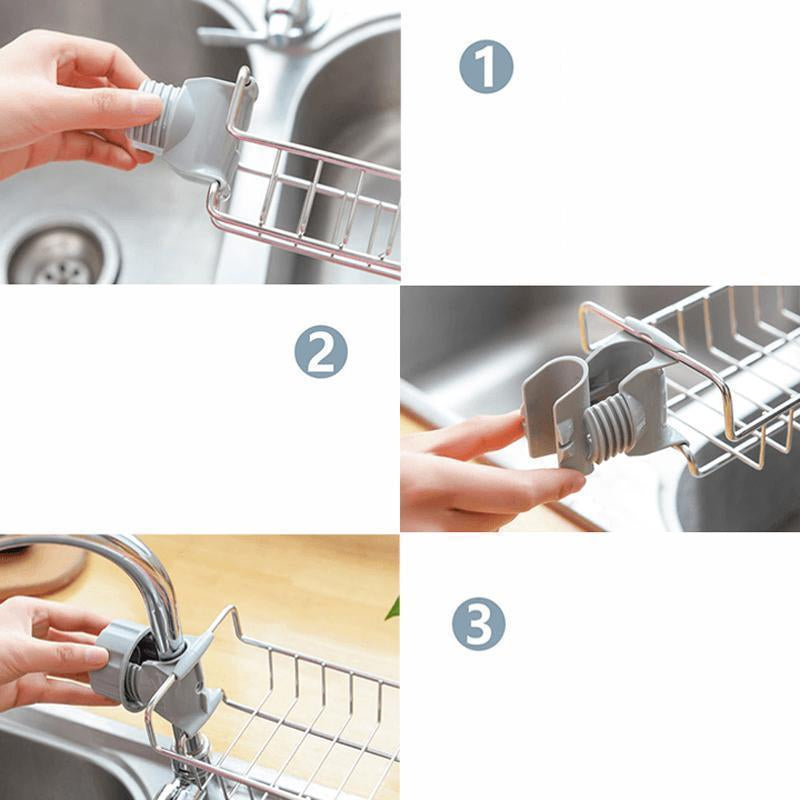 1

2

3