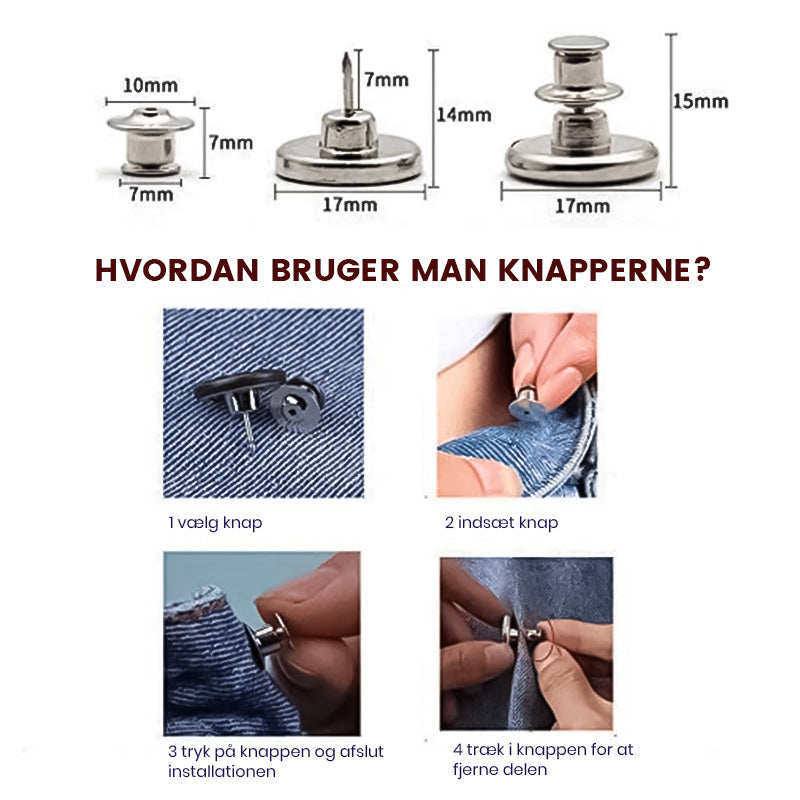 10mm
7mm
7mm

7mm
14mm
17mm

15mm
17mm

HVORDAN BRUGER MAN KNAPPERNE?

1 vælg knap

2 indsæt knap

3 tryk på knappen og afslut installationen

4 træk i knappen for at fjerne delen