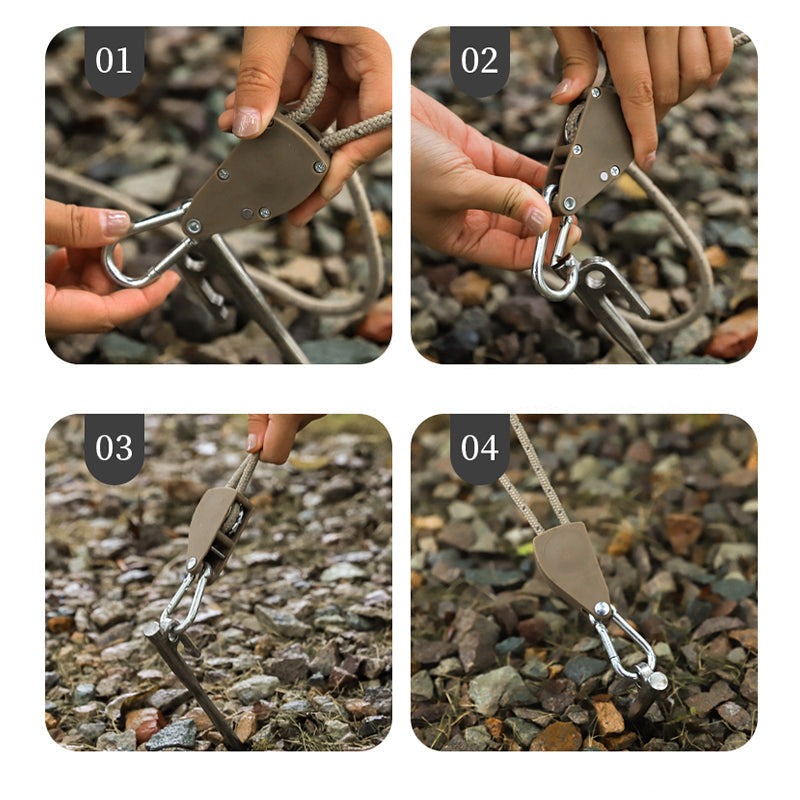 01

02

03

04