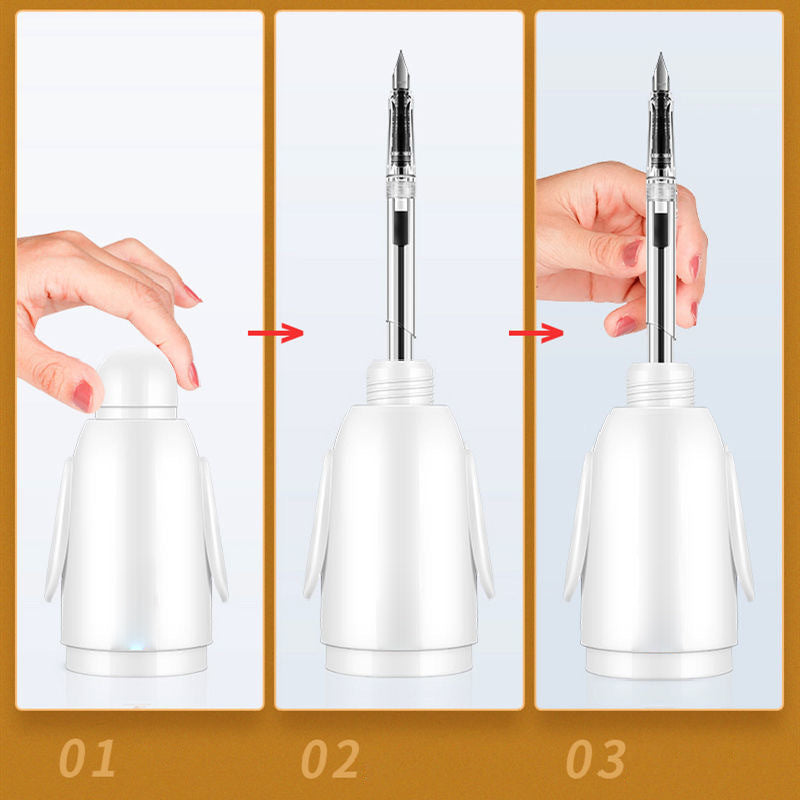 01

02

03