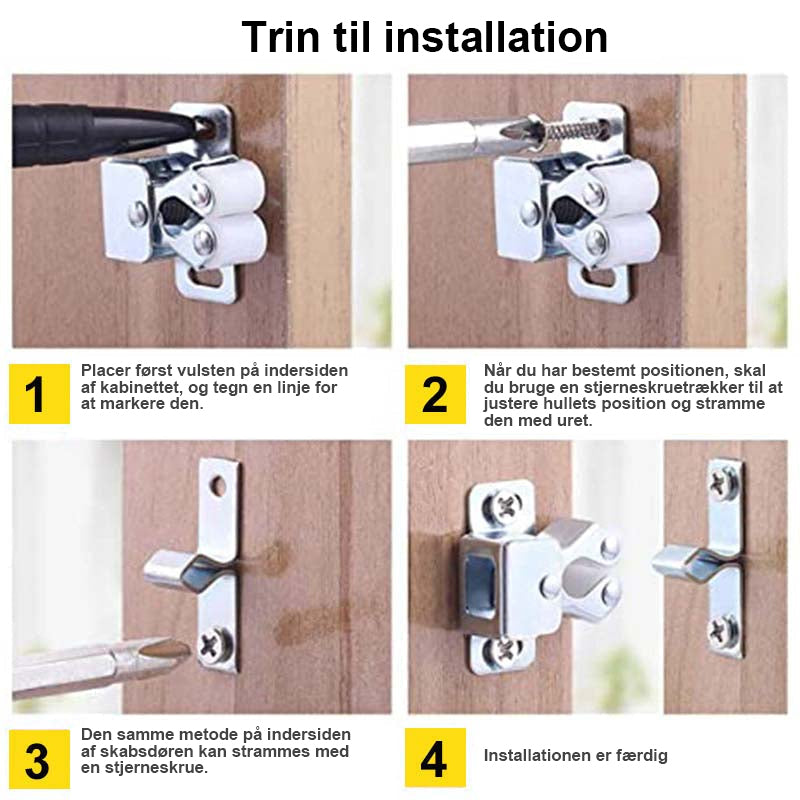 Trin til installation

1
Placer først vulsten på indersiden af kabinettet, og tegn en linje for at markere den.

2
Når du har bestemt positionen, skal du bruge en stjerneskruetrækker til at justere hullets position og stramme den med uret.

3
Den samme metode på indersiden af skabsdøren kan strammes med en stjerneskrue.

4
Installationen er færdig