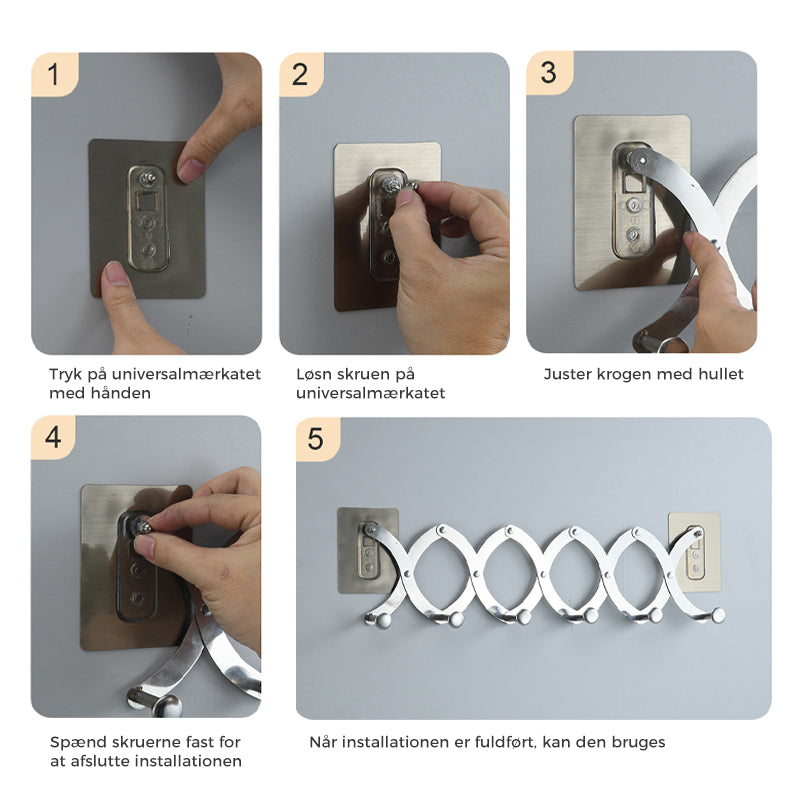 1

Tryk på universalmærkatet med hånden

2

Løsn skruen på universalmærkatet

3

Juster krogen med hullet

4

Spænd skruerne fast for at afslutte installationen

5

Når installationen er fuldført, kan den bruges