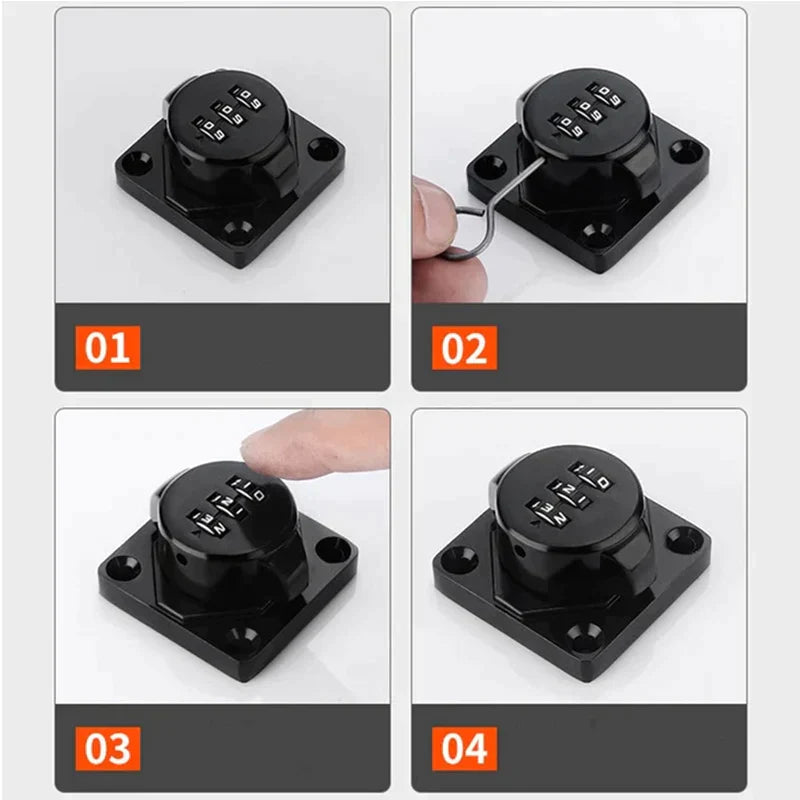 01

02

03

04