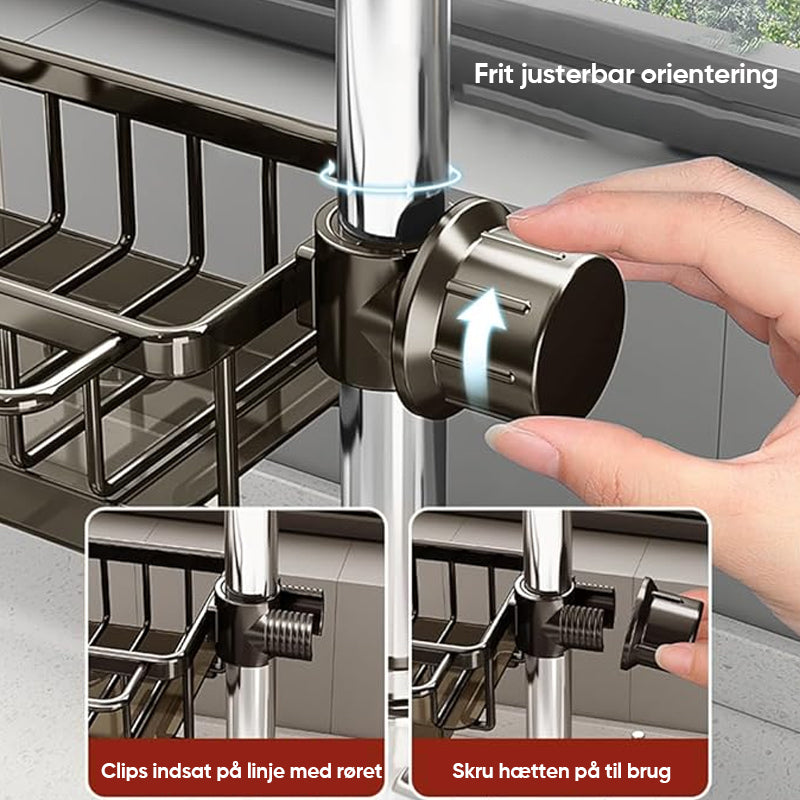 Frit justerbar orientering

Clips indsat på linje med røret

Skru hætten på til brug