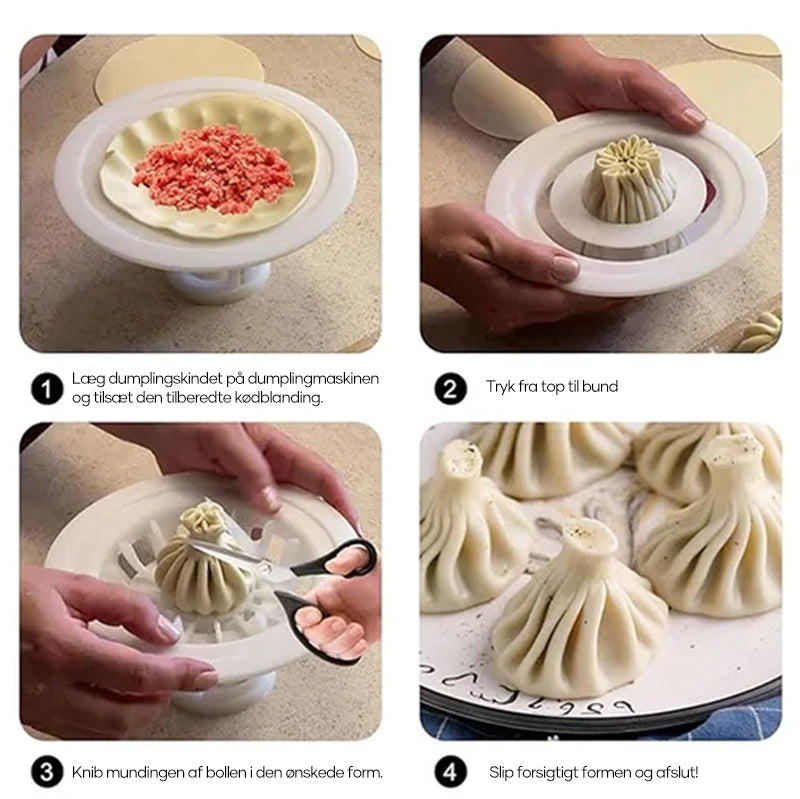 1 Læg dumplingskindet på dumplingmaskinen og tilsæt den tilberedte kødblanding.

2 Tryk fra top til bund

3 Knib mundingen af bollen i den ønskede form.

4 Slip forsigtigt formen og afslut!